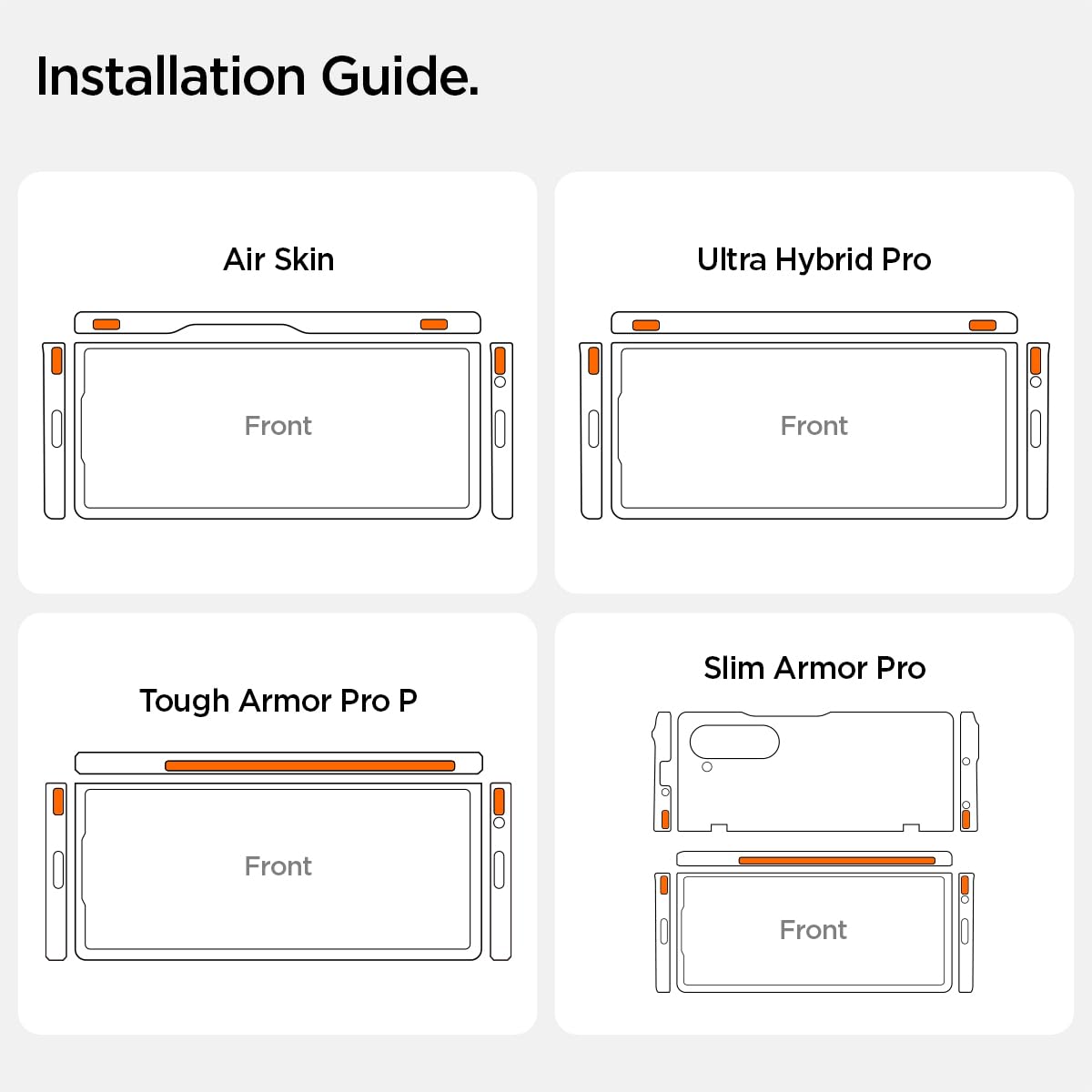 Installation Guide.

Air Skin

Front

Ultra Hybrid Pro

Front

Tough Armor Pro P

Front

Slim Armor Pro

Front