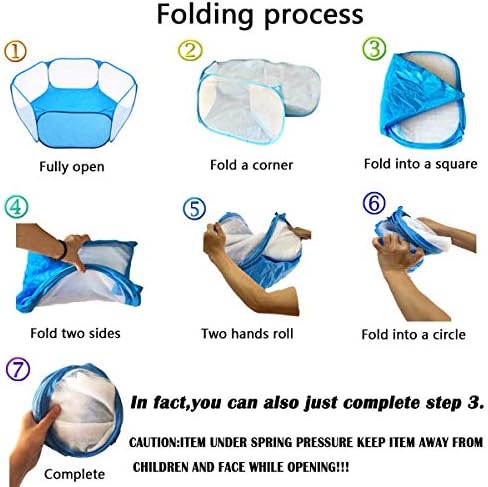 Folding process

①
Fully open

②
Fold a corner

③
Fold into a square

④
Fold two sides

⑤
Two hands roll

⑥
Fold into a circle

⑦
Complete

In fact,you can also just complete step 3.

CAUTION:ITEM UNDER SPRING PRESSURE KEEP ITEM AWAY FROM CHILDREN AND FACE WHILE OPENING!!!