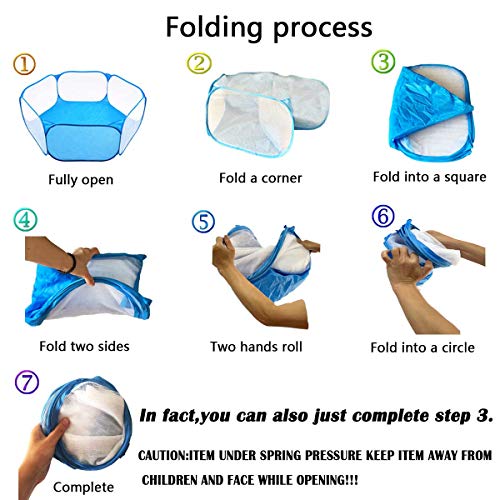 Folding process

①
Fully open

②
Fold a corner

③
Fold into a square

④
Fold two sides

⑤
Two hands roll

⑥
Fold into a circle

⑦
Complete

In fact,you can also just complete step 3.

CAUTION:ITEM UNDER SPRING PRESSURE KEEP ITEM AWAY FROM CHILDREN AND FACE WHILE OPENING!!!