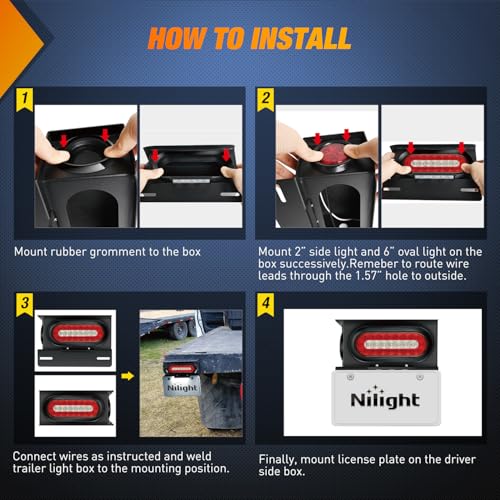 HOW TO INSTALL

1

Mount rubber gromment to the box

2

Mount 2" side light and 6" oval light on the box successively.Remeber to route wire leads through the 1.57" hole to outside.

3

Nilight

Connect wires as instructed and weld trailer light box to the mounting position.

4

Nilight

Finally, mount license plate on the driver side box.