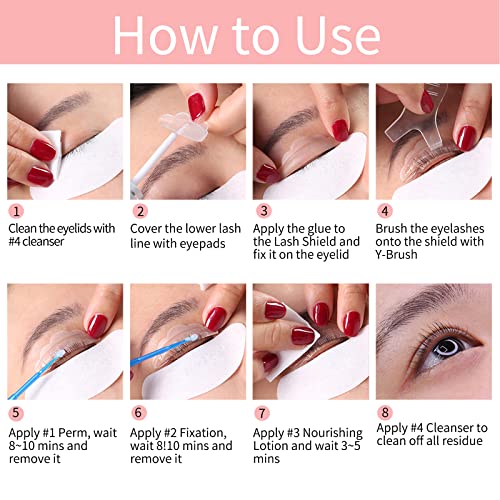 How to Use

1
Clean the eyelids with #4 cleanser

2
Cover the lower lash line with eyepads

3
Apply the glue to the Lash Shield and fix it on the eyelid

4
Brush the eyelashes onto the shield with Y-Brush

5
Apply #1 Perm, wait 8~10 mins and remove it

6
Apply #2 Fixation, wait 8!10 mins and remove it

7
Apply #3 Nourishing Lotion and wait 3~5 mins

8
Apply #4 Cleanser to clean off all residue