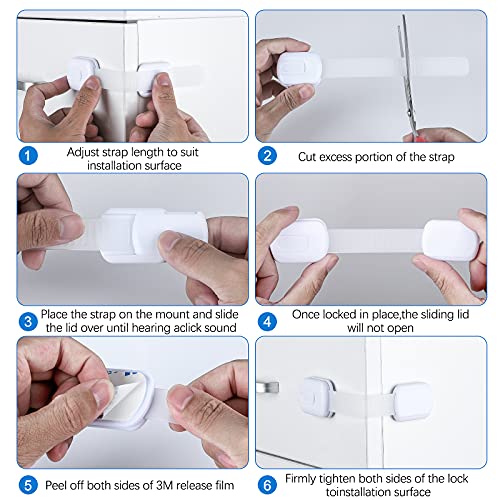 1 Adjust strap length to suit installation surface

2 Cut excess portion of the strap

3 Place the strap on the mount and slide the lid over until hearing aclick sound

4 Once locked in place,the sliding lid will not open

5 Peel off both sides of 3M release film

6 Firmly tighten both sides of the lock toinstallation surface