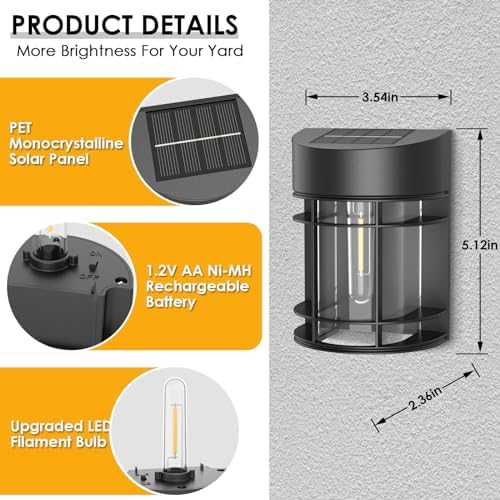 PRODUCT DETAILS
More Brightness For Your Yard

PET Monocrystalline Solar Panel

ON
OFF

1.2V AA Ni-MH Rechargeable Battery

Upgraded LED Filament Bulb

3.54in

5.12in

2.36in