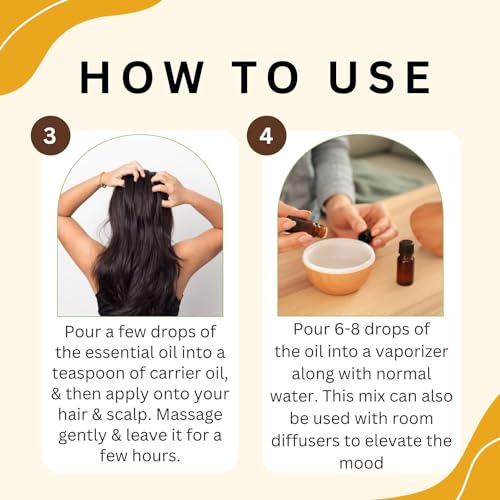 HOW TO USE

3

Pour a few drops of the essential oil into a teaspoon of carrier oil, & then apply onto your hair & scalp. Massage gently & leave it for a few hours.

4

Pour 6-8 drops of the oil into a vaporizer along with normal water. This mix can also be used with room diffusers to elevate the mood