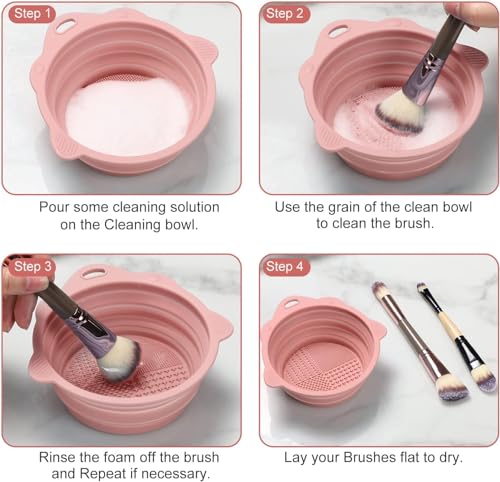 Step 1

Pour some cleaning solution on the Cleaning bowl.

Step 2

Use the grain of the clean bowl to clean the brush.

Step 3

Rinse the foam off the brush and Repeat if necessary.

Step 4

Lay your Brushes flat to dry.