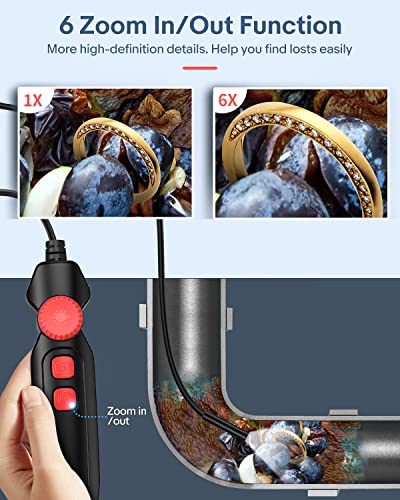 6 Zoom In/Out Function

More high-definition details. Help you find losts easily

1X

6X

Zoom in /out