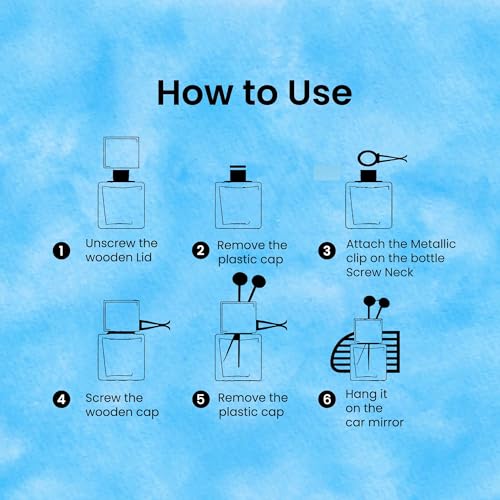 How to Use

1 Unscrew the wooden Lid

2 Remove the plastic cap

3 Attach the Metallic clip on the bottle Screw Neck

4 Screw the wooden cap

5 Remove the plastic cap

6 Hang it on the car mirror