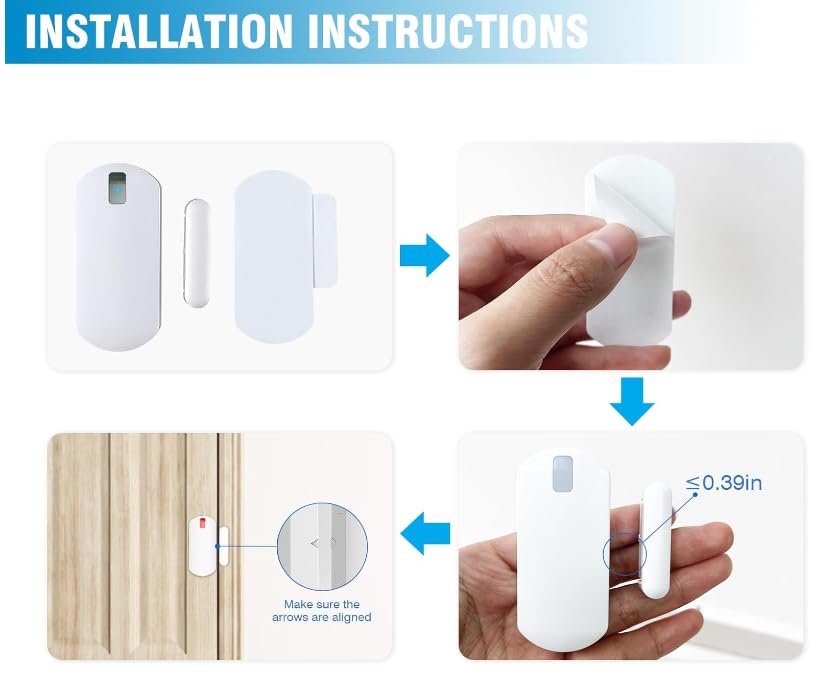 INSTALLATION INSTRUCTIONS

$\leq$0.39in

Make sure the arrows are aligned