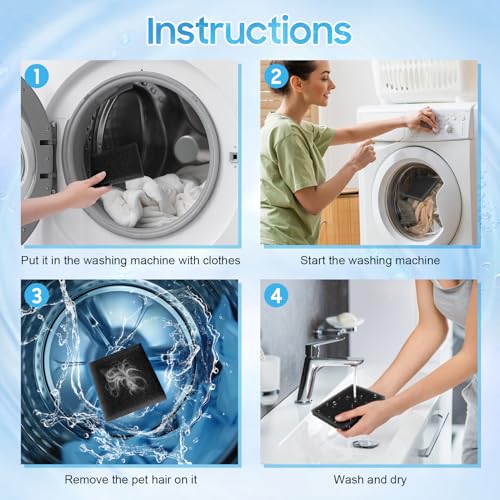 Instructions

1

Put it in the washing machine with clothes

2

Start the washing machine

3

Remove the pet hair on it

4

Wash and dry