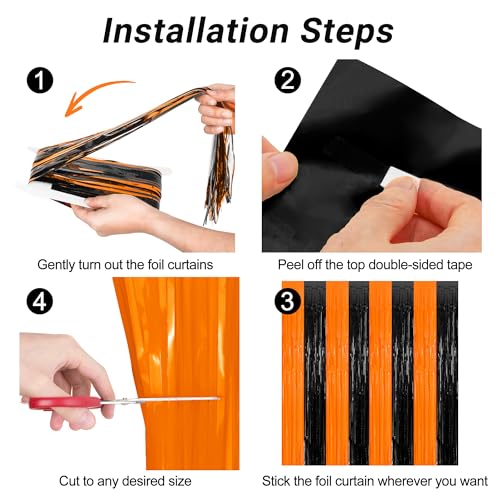 Installation Steps

1

Gently turn out the foil curtains

2

Peel off the top double-sided tape

4

Cut to any desired size

3

Stick the foil curtain wherever you want