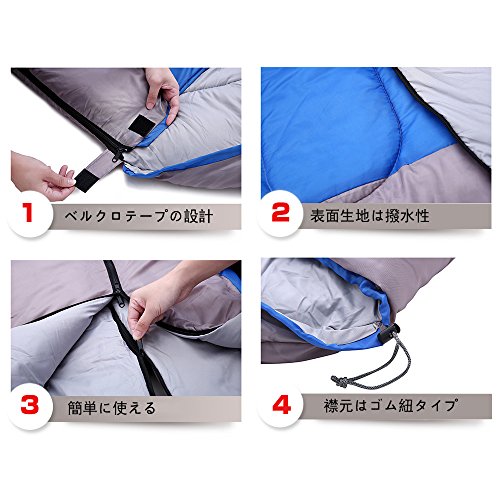 1 ベルクロテープの設計

2 表面生地は撥水性

3 簡単に使える

4 襟元はゴム紐タイプ