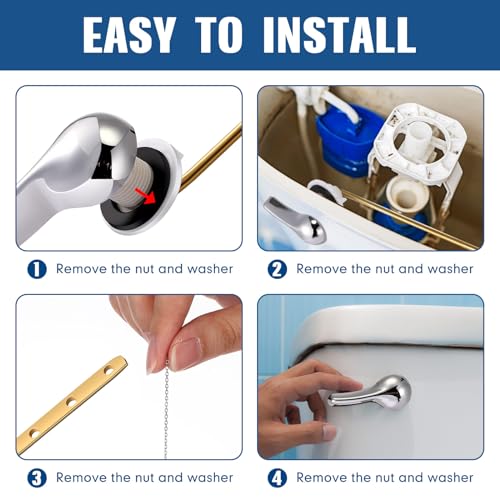 EASY TO INSTALL

1 Remove the nut and washer

2 Remove the nut and washer

3 Remove the nut and washer

4 Remove the nut and washer