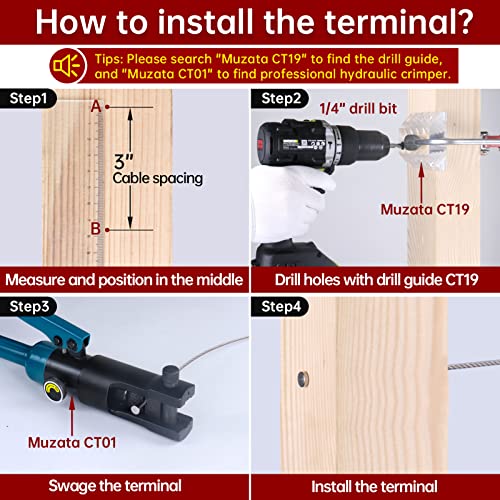 How to install the terminal?

Tips: Please search "Muzata CT19" to find the drill guide, and "Muzata CT01" to find professional hydraulic crimper.

Step1

A

3"
Cable spacing

B

Measure and position in the middle

Step2

1/4" drill bit

Muzata CT19

Drill holes with drill guide CT19

Step3

Muzata CT01

Swage the terminal

Step4

Install the terminal