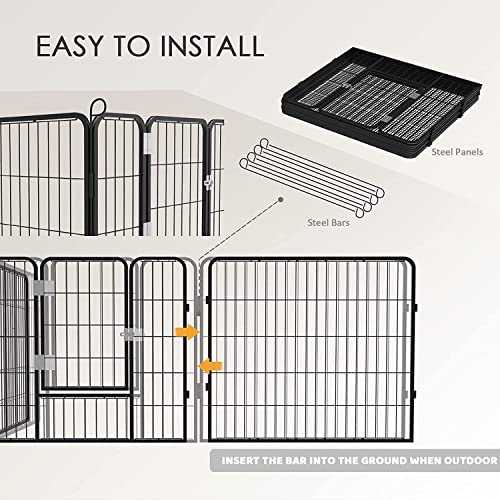 EASY TO INSTALL

Steel Panels

Steel Bars

INSERT THE BAR INTO THE GROUND WHEN OUTDOOR