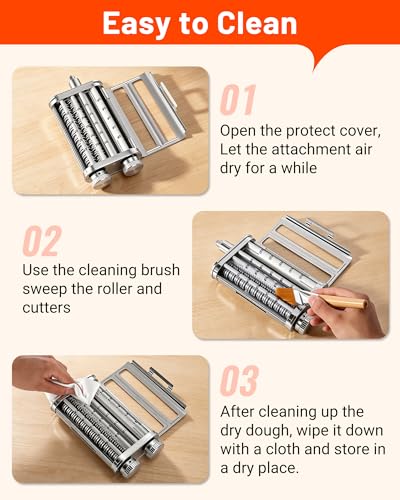 Easy to Clean

01
Open the protect cover, Let the attachment air dry for a while

02
Use the cleaning brush sweep the roller and cutters

03
After cleaning up the dry dough, wipe it down with a cloth and store in a dry place.