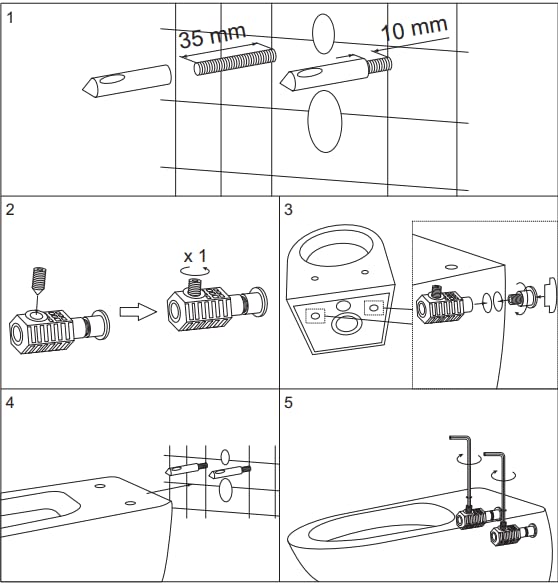 1

35 mm

10 mm

2

x 1

3

4

5