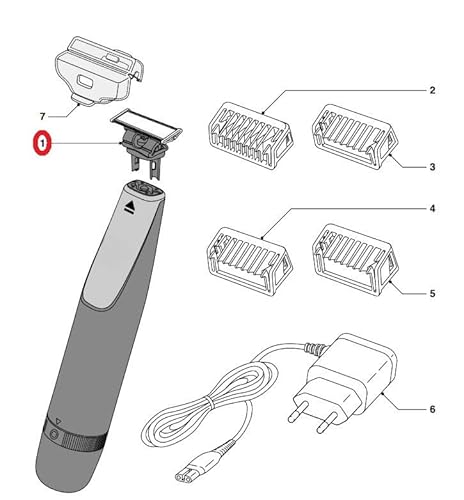 7
1
2
3
4
5
6