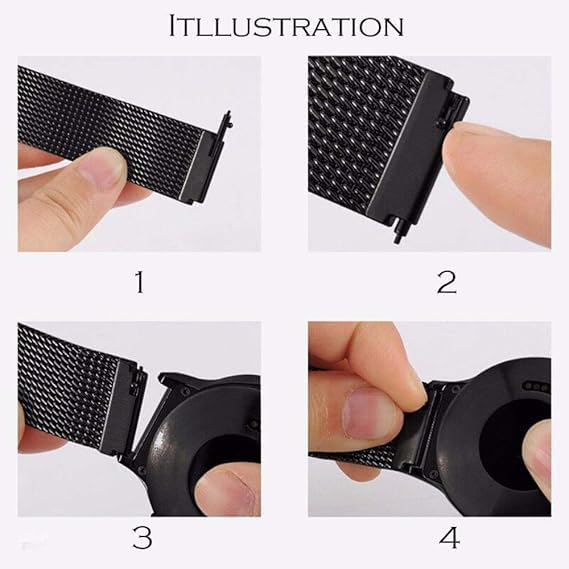 ITLLUSTRATION

1

2

3

4