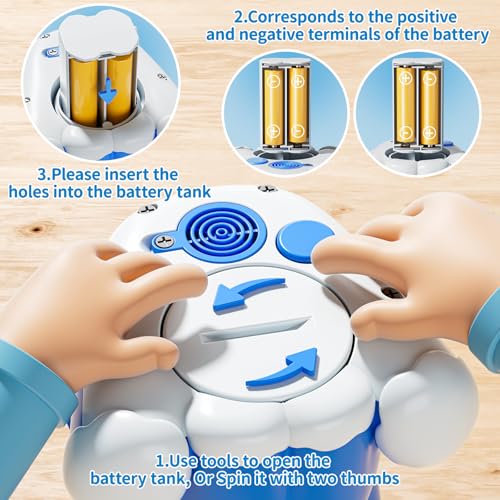 2.Corresponds to the positive and negative terminals of the battery

3.Please insert the holes into the battery tank

1.Use tools to open the battery tank, Or Spin it with two thumbs