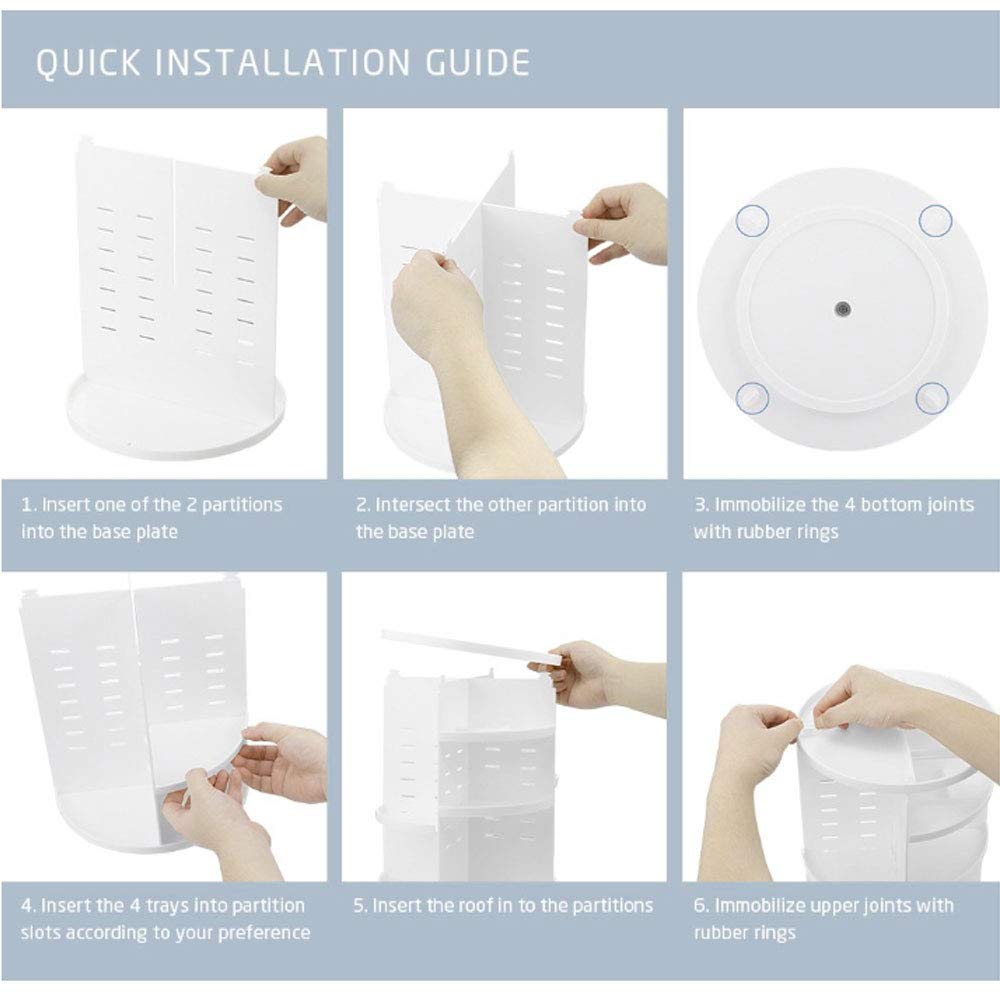 QUICK INSTALLATION GUIDE

1. Insert one of the 2 partitions into the base plate

2. Intersect the other partition into the base plate

3. Immobilize the 4 bottom joints with rubber rings

4. Insert the 4 trays into partition slots according to your preference

5. Insert the roof in to the partitions

6. Immobilize upper joints with rubber rings