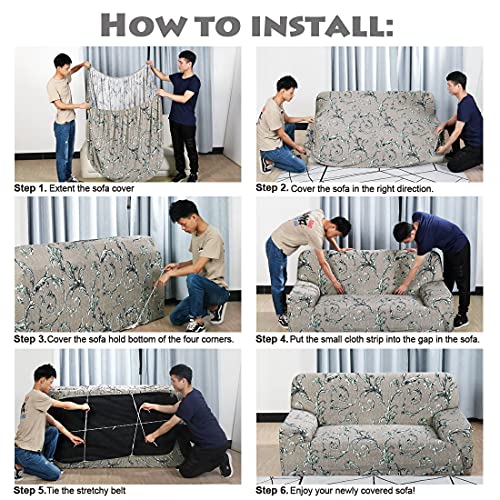 HOW TO INSTALL:

Step 1. Extent the sofa cover

Step 2. Cover the sofa in the right direction.

Step 3.Cover the sofa hold bottom of the four corners.

Step 4. Put the small cloth strip into the gap in the sofa.

Step 5.Tie the stretchy belt

Step 6. Enjoy your newly covered sofa!