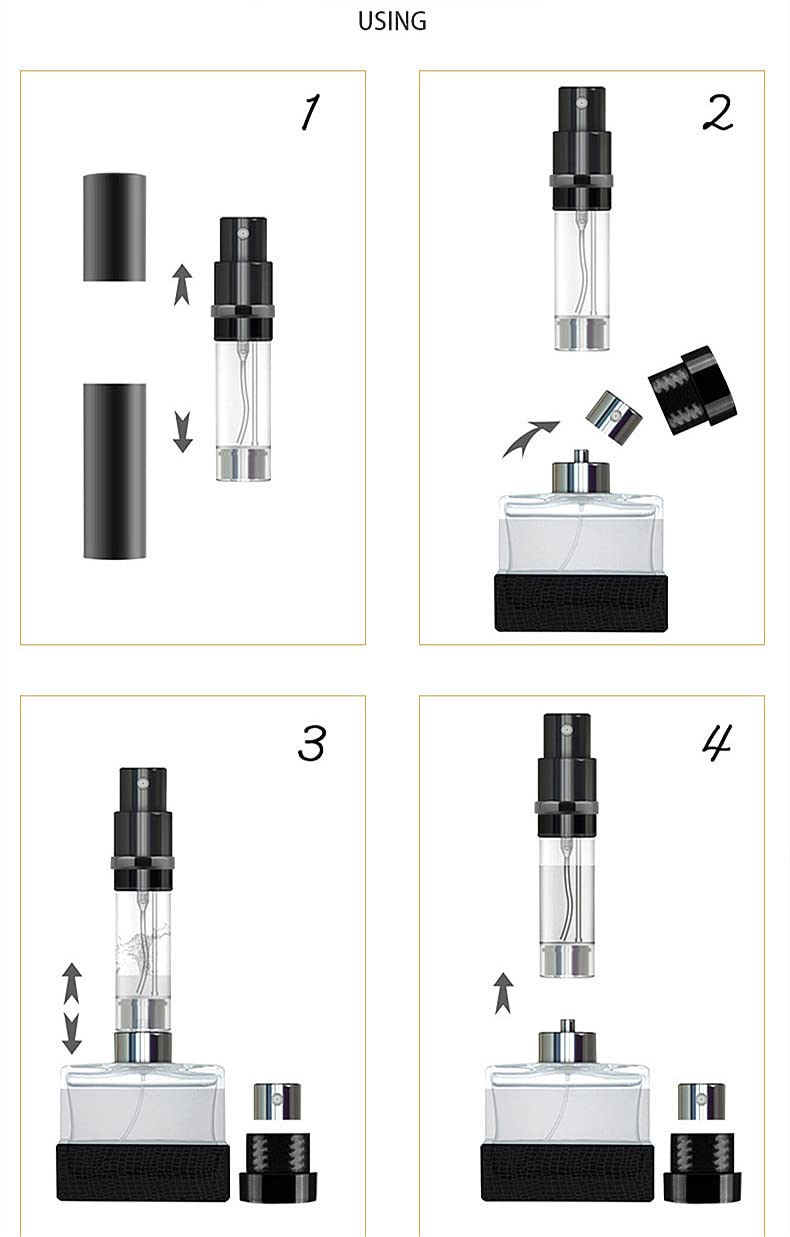 USING

1

2

3

4