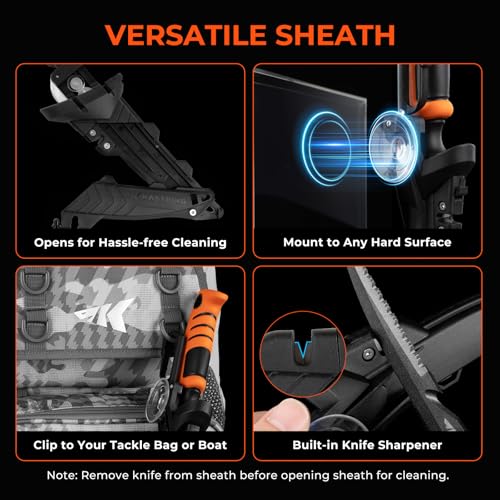 VERSATILE SHEATH

Opens for Hassle-free Cleaning

Mount to Any Hard Surface

Clip to Your Tackle Bag or Boat

Built-in Knife Sharpener

Note: Remove knife from sheath before opening sheath for cleaning.