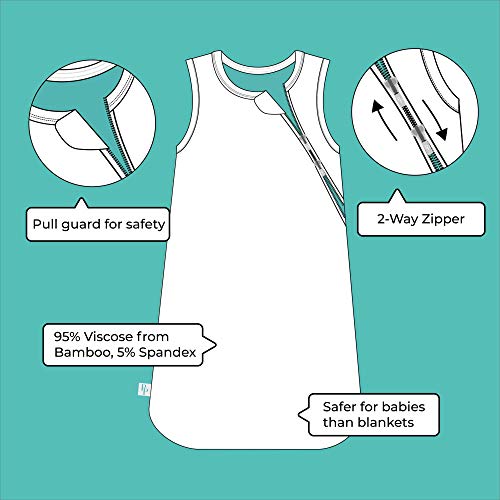 Pull guard for safety

2-Way Zipper

95% Viscose from Bamboo, 5% Spandex

Safer for babies than blankets