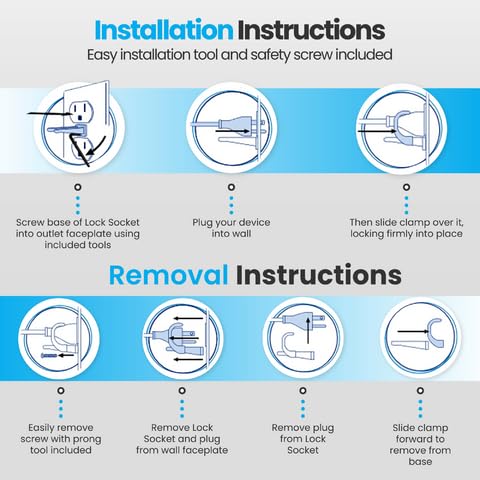 Installation Instructions

Easy installation tool and safety screw included

Screw base of Lock Socket into outlet faceplate using included tools

Plug your device into wall

Then slide clamp over it, locking firmly into place

Removal Instructions

Easily remove screw with prong tool included

Remove Lock Socket and plug from wall faceplate

Remove plug from Lock Socket

Slide clamp forward to remove from base