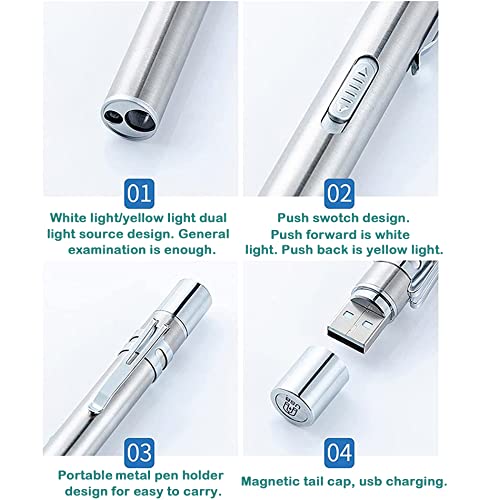 01

White light/yellow light dual light source design. General examination is enough.

02

Push swotch design. Push forward is white light. Push back is yellow light.

03

Portable metal pen holder design for easy to carry.

USB

04

Magnetic tail cap, usb charging.