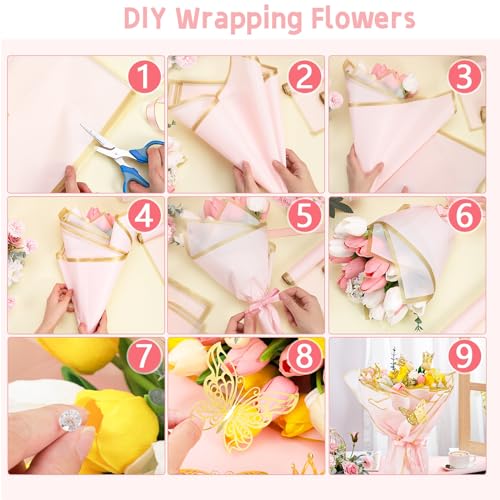 DIY Wrapping Flowers

1

2

3

4

5

6

7

8

9