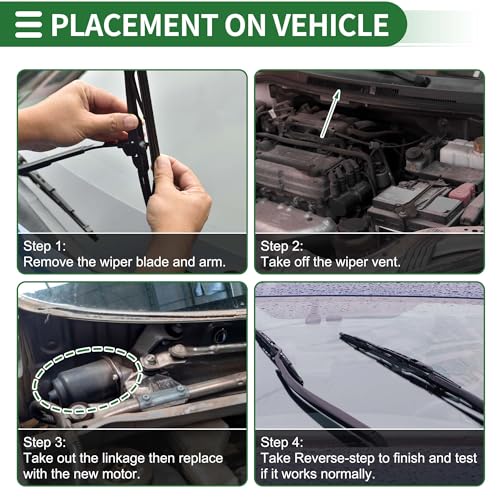 PLACEMENT ON VEHICLE

Step 1:
Remove the wiper blade and arm.

Step 2:
Take off the wiper vent.

Step 3:
Take out the linkage then replace with the new motor.

Step 4:
Take Reverse-step to finish and test if it works normally.