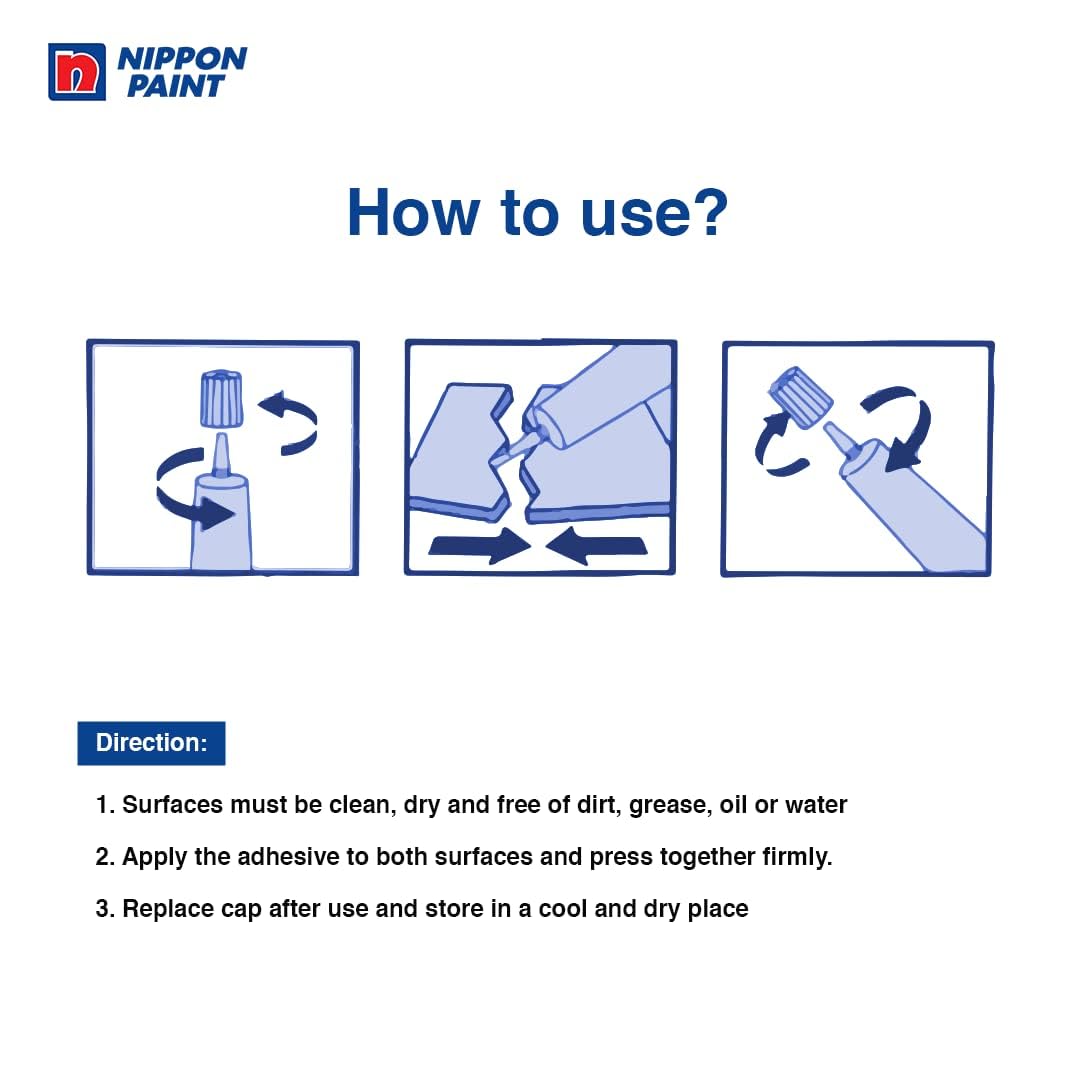 NIPPON PAINT

How to use?

Direction:

1. Surfaces must be clean, dry and free of dirt, grease, oil or water

2. Apply the adhesive to both surfaces and press together firmly.

3. Replace cap after use and store in a cool and dry place