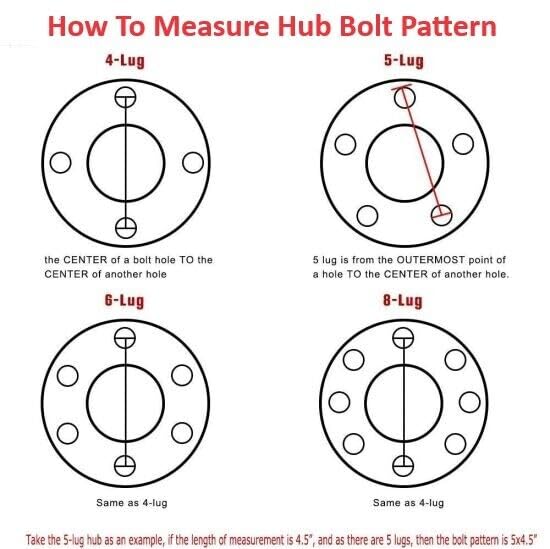 How To Measure Hub Bolt Pattern

4-Lug

the CENTER of a bolt hole TO the CENTER of another hole

5-Lug

5 lug is from the OUTERMOST point of a hole TO the CENTER of another hole.

6-Lug

Same as 4-lug

8-Lug

Same as 4-lug

Take the 5-lug hub as an example, if the length of measurement is 4.5", and as there are 5 lugs, then the bolt pattern is 5x4.5"