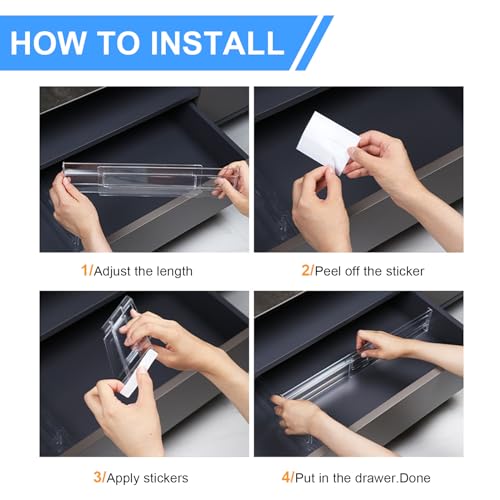 HOW TO INSTALL

1/Adjust the length

2/Peel off the sticker

3/Apply stickers

4/Put in the drawer.Done