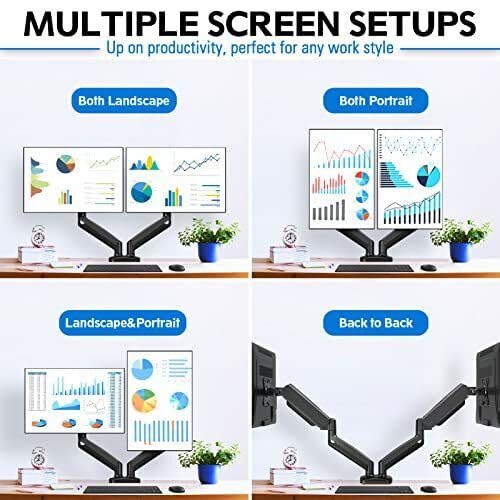 MULTIPLE SCREEN SETUPS

Up on productivity, perfect for any work style

Both Landscape

Both Portrait

Landscape&Portrait

Back to Back