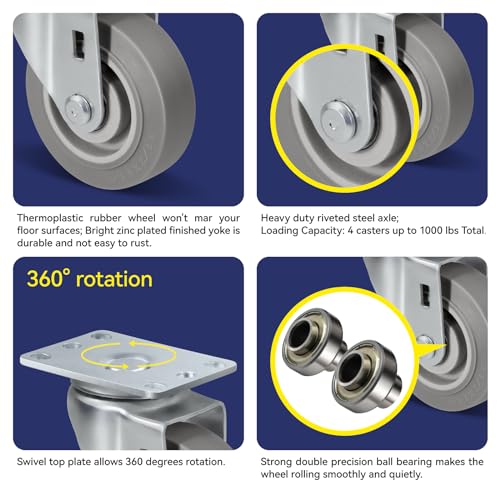 Thermoplastic rubber wheel won't mar your floor surfaces; Bright zinc plated finished yoke is durable and not easy to rust.

Heavy duty riveted steel axle;
Loading Capacity: 4 casters up to 1000 lbs Total.

360° rotation

Swivel top plate allows 360 degrees rotation.

Strong double precision ball bearing makes the wheel rolling smoothly and quietly.