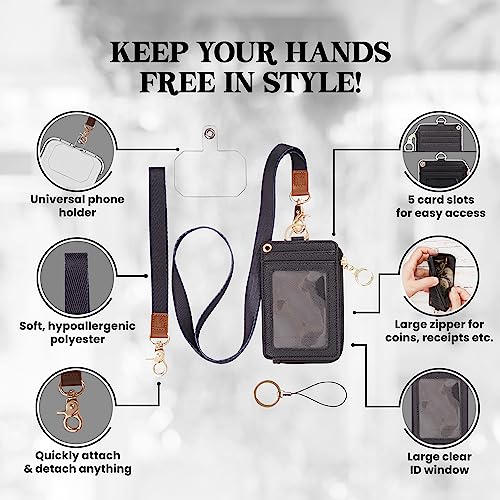 KEEP YOUR HANDS FREE IN STYLE!

Universal phone holder

Soft, hypoallergenic polyester

Quickly attach & detach anything

5 card slots for easy access

Large zipper for coins, receipts etc.

Large clear ID window