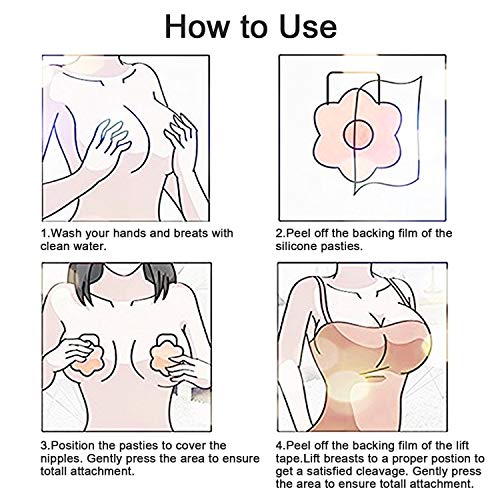 How to Use

1.Wash your hands and breats with clean water.

2.Peel off the backing film of the silicone pasties.

3.Position the pasties to cover the nipples. Gently press the area to ensure totall attachment.

4.Peel off the backing film of the lift tape.Lift breasts to a proper postion to get a satisfied cleavage. Gently press the area to ensure totall attachment.