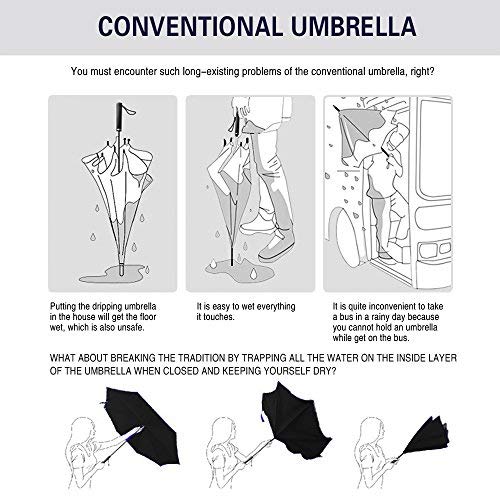 CONVENTIONAL UMBRELLA

You must encounter such long-existing problems of the conventional umbrella, right?

Putting the dripping umbrella in the house will get the floor wet, which is also unsafe.

It is easy to wet everything it touches.

It is quite inconvenient to take a bus in a rainy day because you cannot hold an umbrella while get on the bus.

WHAT ABOUT BREAKING THE TRADITION BY TRAPPING ALL THE WATER ON THE INSIDE LAYER OF THE UMBRELLA WHEN CLOSED AND KEEPING YOURSELF DRY?