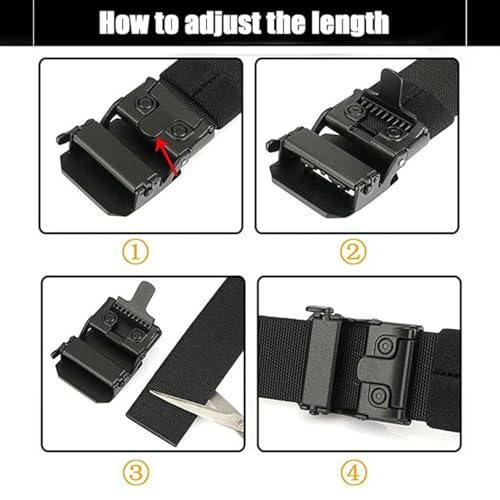 How to adjust the length

①

②

③

④