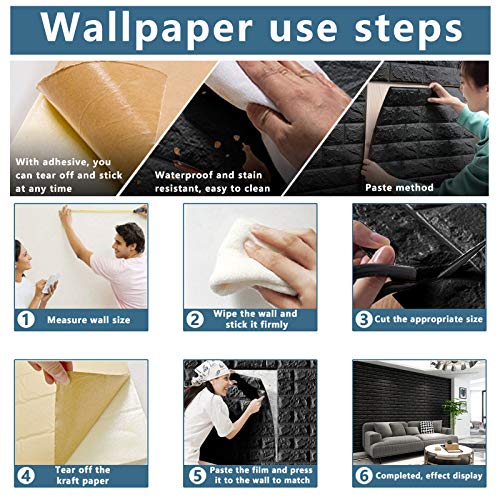 Wallpaper use steps

With adhesive, you can tear off and stick at any time

Waterproof and stain resistant, easy to clean

Paste method

1 Measure wall size

2 Wipe the wall and stick it firmly

3 Cut the appropriate size

4 Tear off the kraft paper

5 Paste the film and press it to the wall to match

6 Completed, effect display