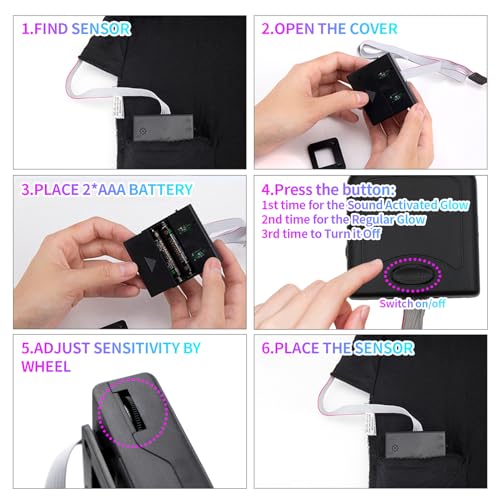 1.FIND SENSOR

2.OPEN THE COVER

3.PLACE 2*AAA BATTERY

4.Press the button:
1st time for the Sound Activated Glow
2nd time for the Regular Glow
3rd time to Turn it Off

Switch on/off

5.ADJUST SENSITIVITY BY WHEEL

6.PLACE THE SENSOR