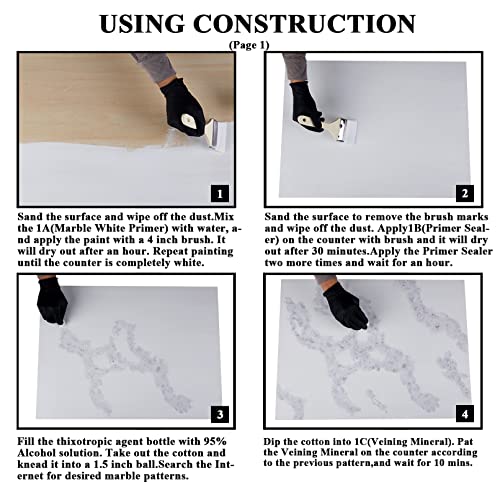 USING CONSTRUCTION
(Page 1)

1

Sand the surface and wipe off the dust.Mix the 1A(Marble White Primer) with water, and apply the paint with a 4 inch brush. It will dry out after an hour. Repeat painting until the counter is completely white.

2

Sand the surface to remove the brush marks and wipe off the dust. Apply1B(Primer Sealer) on the counter with brush and it will dry out after 30 minutes.Apply the Primer Sealer two more times and wait for an hour.

3

Fill the thixotropic agent bottle with 95% Alcohol solution. Take out the cotton and knead it into a 1.5 inch ball.Search the Internet for desired marble patterns.

4

Dip the cotton into 1C(Veining Mineral). Pat the Veining Mineral on the counter according to the previous pattern,and wait for 10 mins.