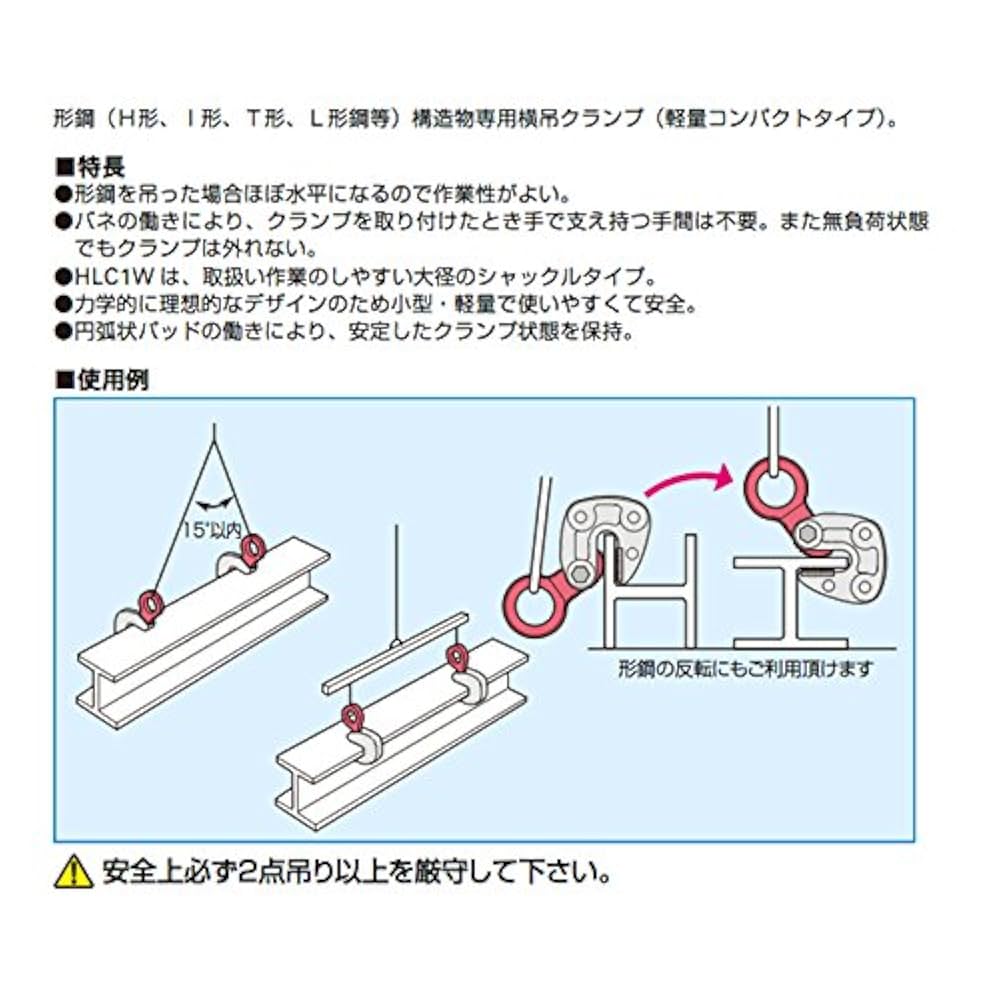 形鋼（H形、I形、T形、L形鋼等）構造物専用横吊クランプ（軽量コンパクトタイプ）。

■特長
●形鋼を吊った場合ほぼ水平になるので作業性がよい。
●バネの働きにより、クランプを取り付けたとき手で支え持つ手間は不要。また無負荷状態でもクランプは外れない。
●HLC1Wは、取扱い作業のしやすい大径のシャックルタイプ。
●力学的に理想的なデザインのため小型・軽量で使いやすくて安全。
●円弧状パッドの働きにより、安定したクランプ状態を保持。

■使用例

15°以内

形鋼の反転にもご利用頂けます

安全上必ず2点吊り以上を厳守して下さい。