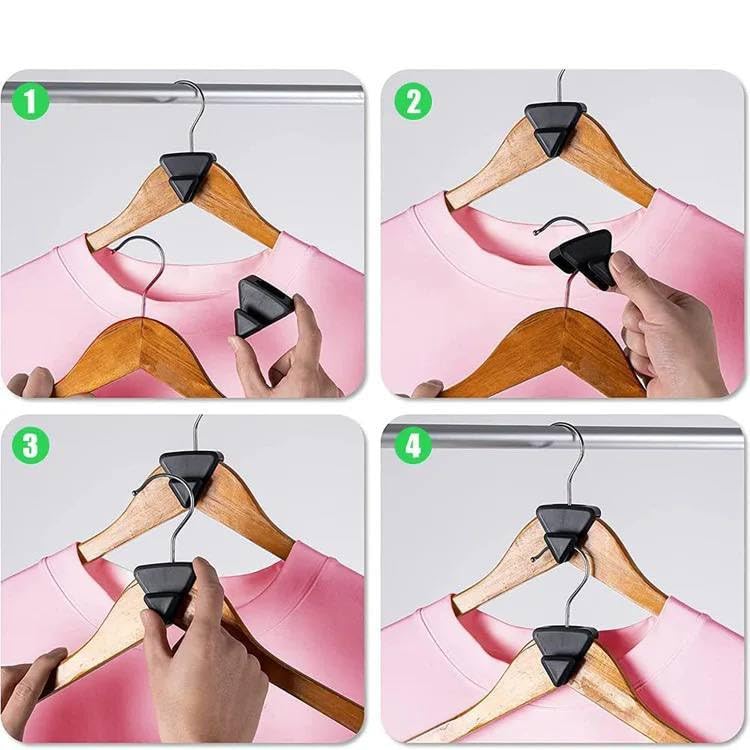 1

2

3

4