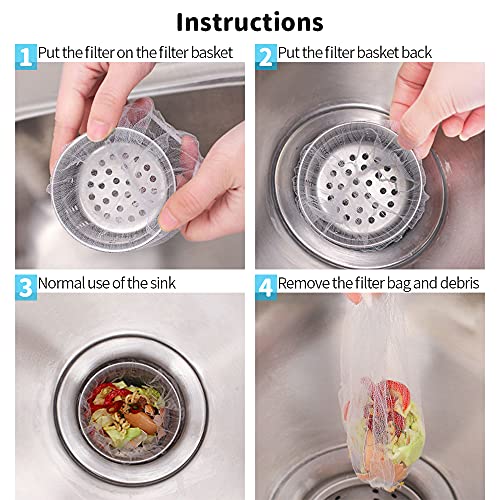 Instructions

1 Put the filter on the filter basket

2 Put the filter basket back

3 Normal use of the sink

4 Remove the filter bag and debris