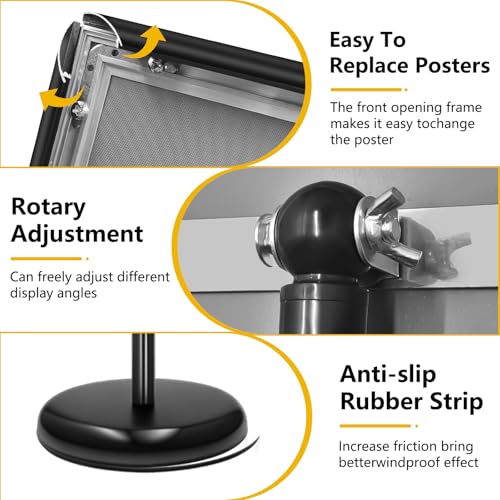 Easy To Replace Posters

The front opening frame makes it easy tochange the poster

Rotary Adjustment

Can freely adjust different display angles

Anti-slip Rubber Strip

Increase friction bring betterwindproof effect