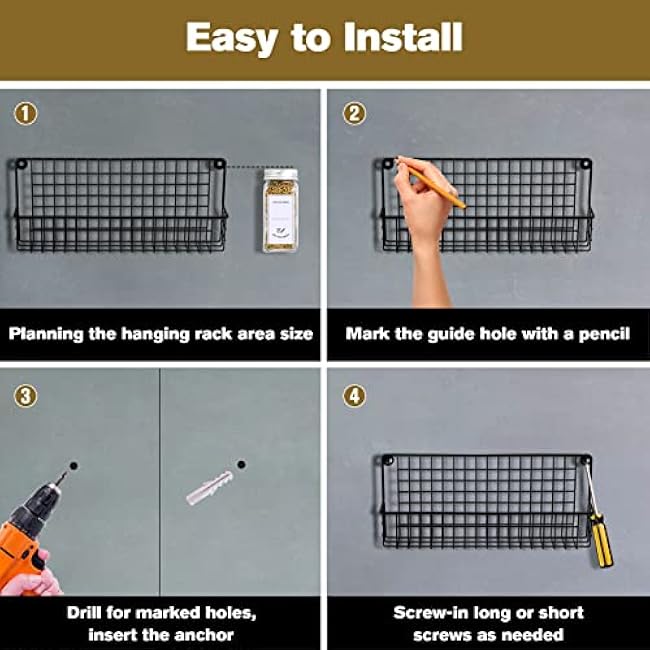 Easy to Install

1

Planning the hanging rack area size

2

Mark the guide hole with a pencil

3

Drill for marked holes, insert the anchor

4

Screw-in long or short screws as needed