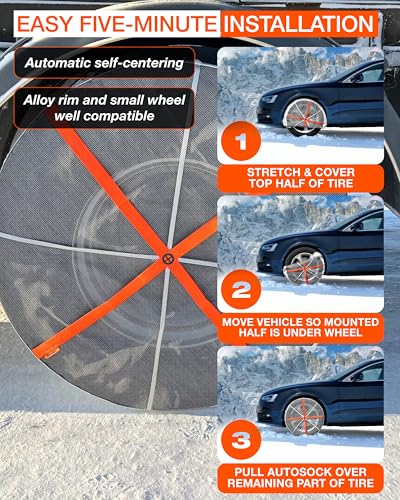 EASY FIVE-MINUTE INSTALLATION

Automatic self-centering

Alloy rim and small wheel well compatible

1

STRETCH & COVER TOP HALF OF TIRE

2

MOVE VEHICLE SO MOUNTED HALF IS UNDER WHEEL

3

PULL AUTOSOCK OVER REMAINING PART OF TIRE